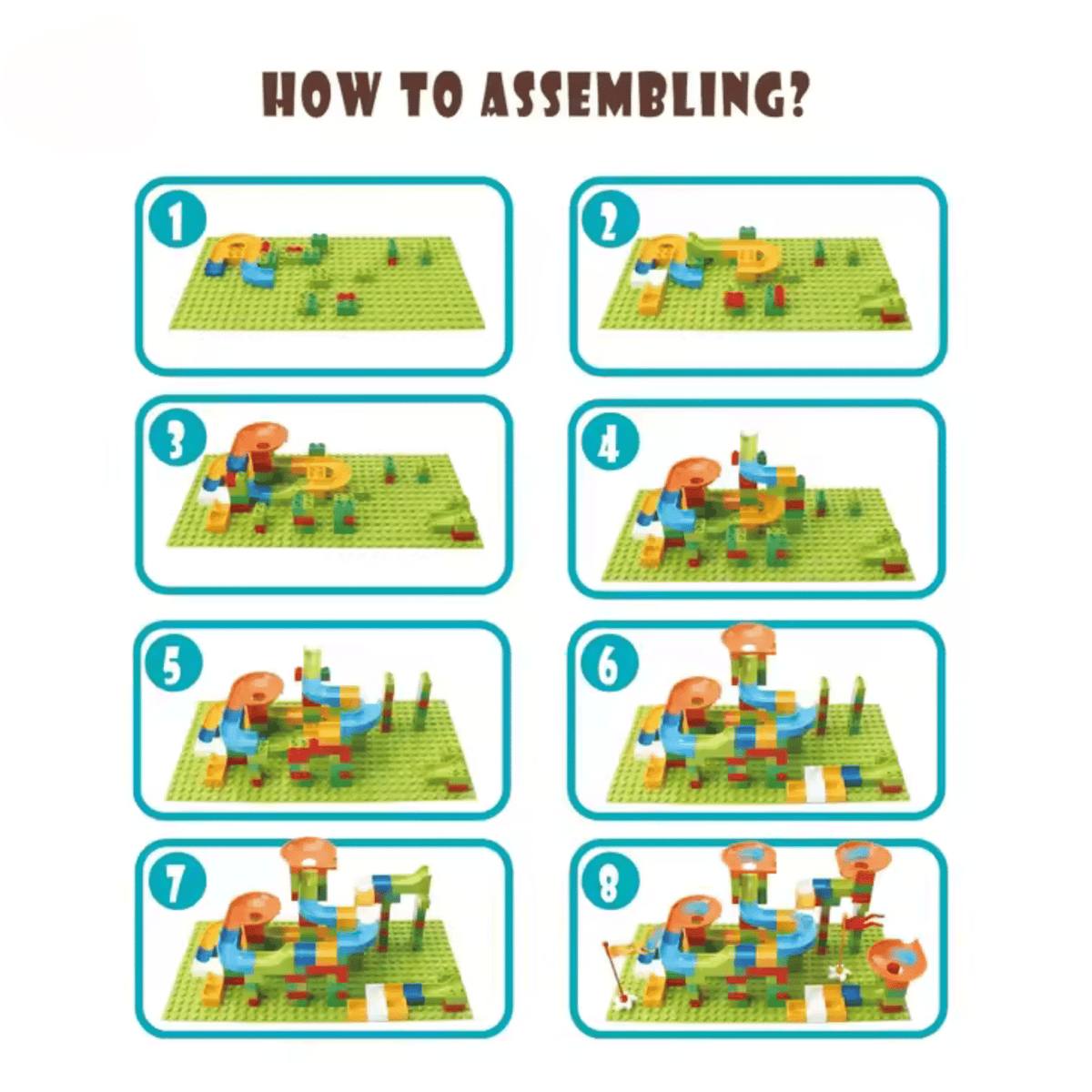 HOW TO ASSEMBLING?

1

2

3

4

5

6

7

8