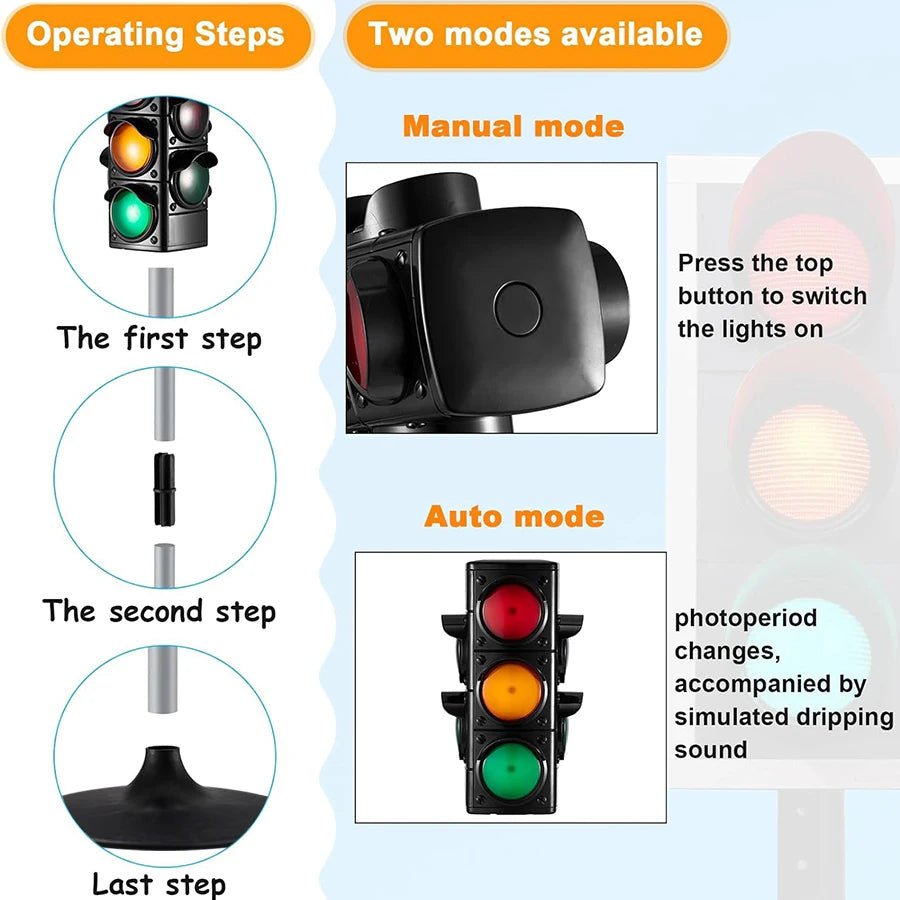 Operating Steps

The first step

The second step

Last step

Two modes available

Manual mode

Press the top button to switch the lights on

Auto mode

photoperiod changes, accompanied by simulated dripping sound